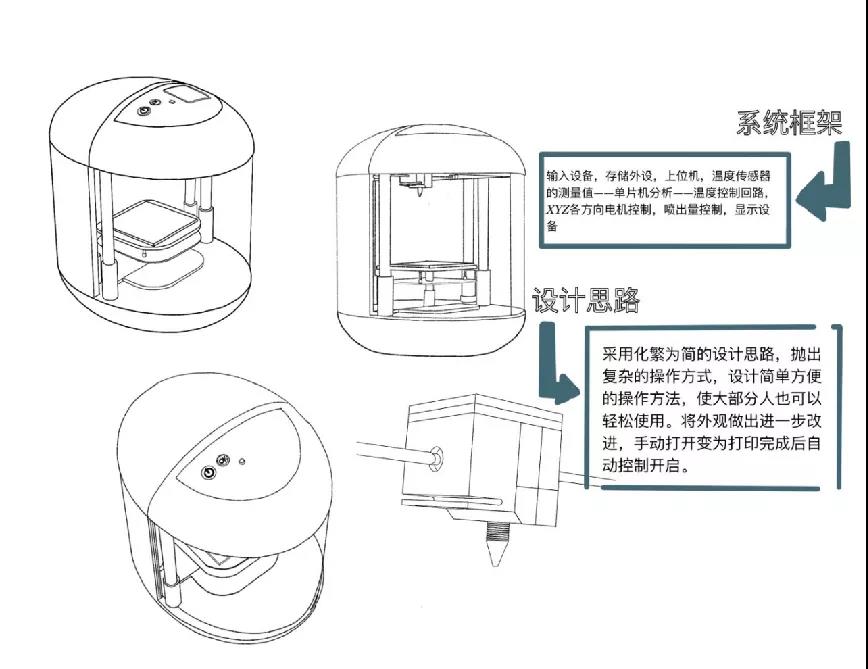 系统框架

输入设备，存储外设，上位机，温度传感器的测量值——单片机分析——温度控制回路，XYZ各方向电机控制，喷出量控制，显示设备

设计思路

采用化繁为简的设计思路，抛出复杂的操作方式，设计简单方便的操作方法，使大部分人也可以轻松使用。将外观做出进一步改进，手动打开变为打印完成后自动控制开启。